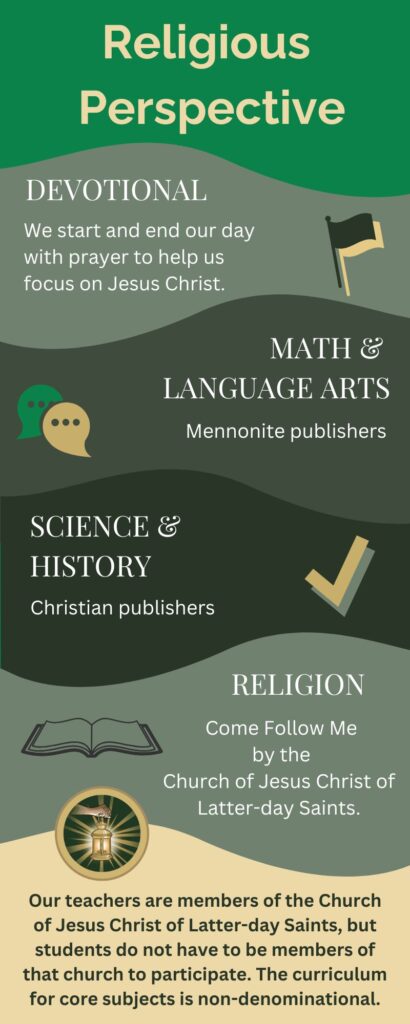 Religious Perspective

DEVOTIONAL

We start and end our day with prayer to help us focus on Jesus Christ.

MATH & LANGUAGE ARTS

Mennonite publishers

SCIENCE & HISTORY

Christian publishers

RELIGION

Come Follow Me by the Church of Jesus Christ of Latter-day Saints.

Our teachers are members of the Church of Jesus Christ of Latter-day Saints, but students do not have to be members of that church to participate. The curriculum for core subjects is non-denominational.